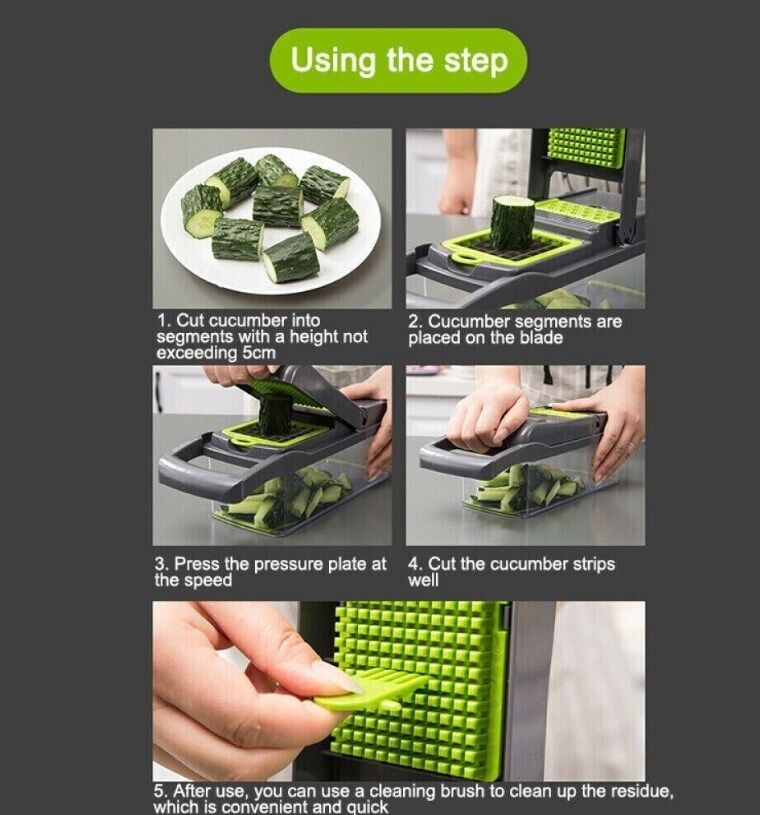 Using the step

1. Cut cucumber into segments with a height not exceeding 5cm

2. Cucumber segments are placed on the blade

3. Press the pressure plate at the speed

4. Cut the cucumber strips well

5. After use, you can use a cleaning brush to clean up the residue, which is convenient and quick